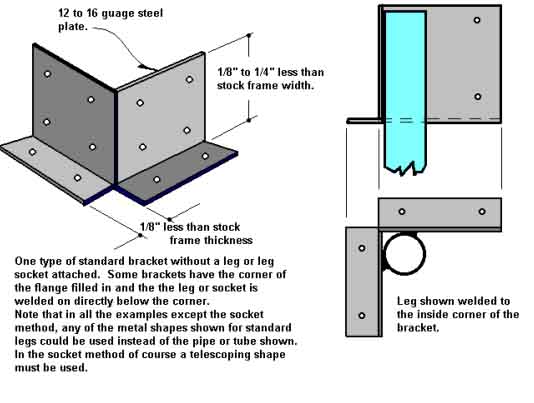 12 to 16 guage steel plate.

1/8" to 1/4" less than stock frame width.

1/8" less than stock frame thickness

One type of standard bracket without a leg or leg socket attached. Some brackets have the corner of the flange filled in and the the leg or socket is welded on directly below the corner.
Note that in all the examples except the socket method, any of the metal shapes shown for standard legs could be used instead of the pipe or tube shown. In the socket method of course a telescoping shape must be used.

Leg shown welded to the inside corner of the bracket.